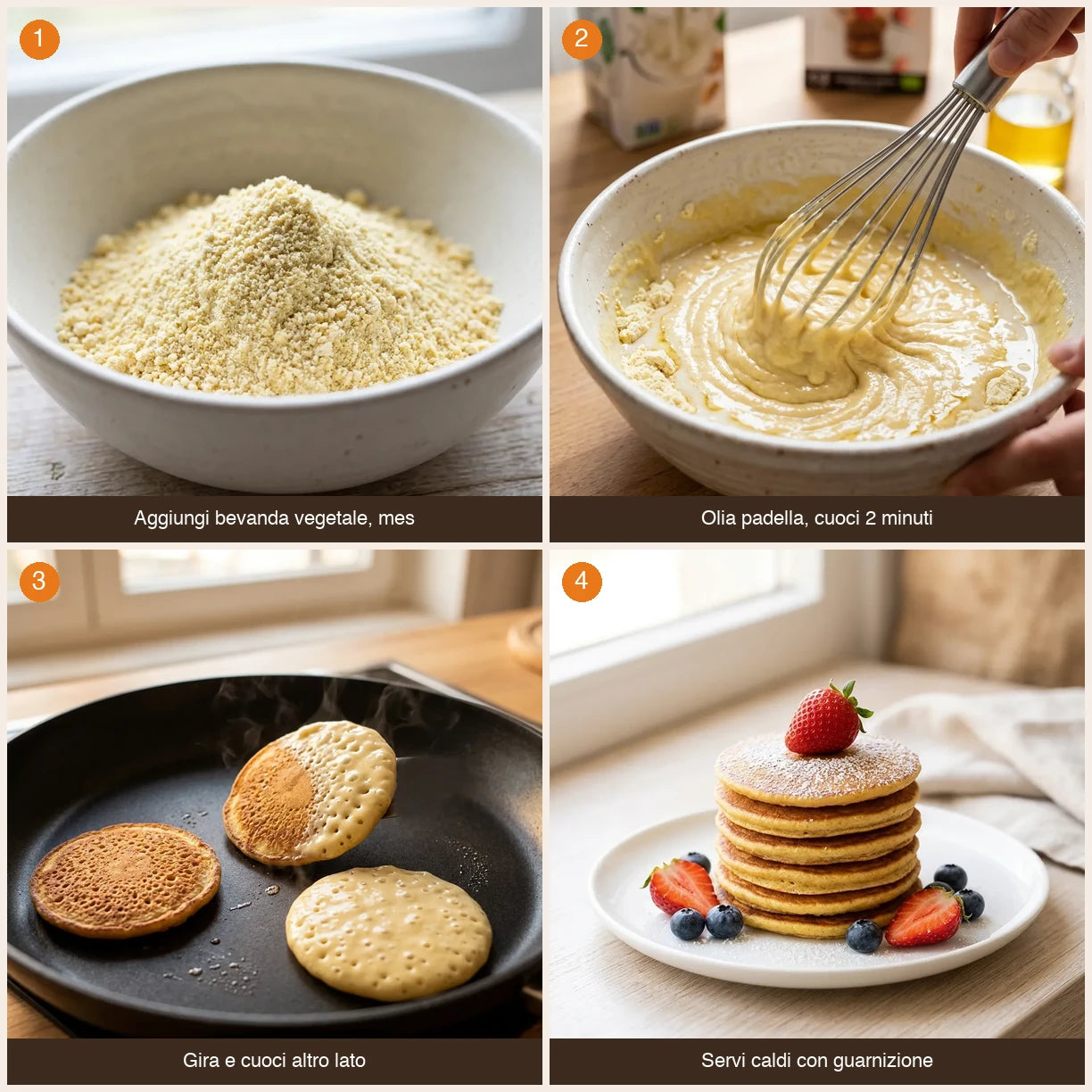 1

Aggiungi bevanda vegetale, mes

2

Olia padella, cuoci 2 minuti

3

Gira e cuoci altro lato

4

Servi caldi con guarnizione